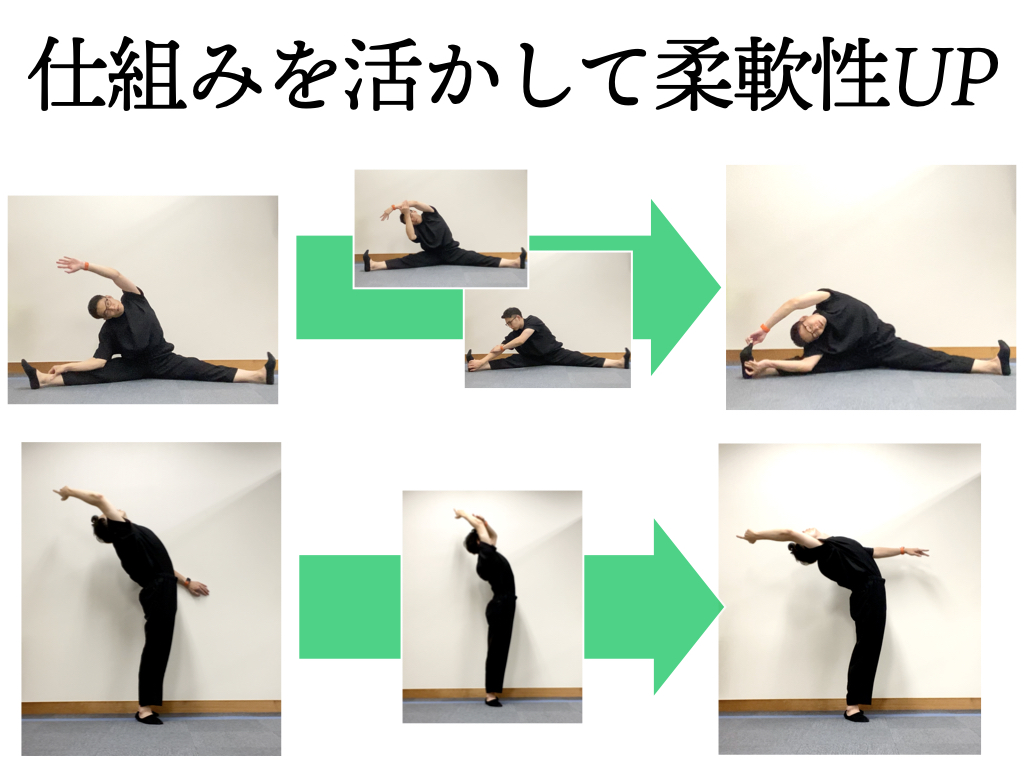 仕組みを活かして柔軟性UP